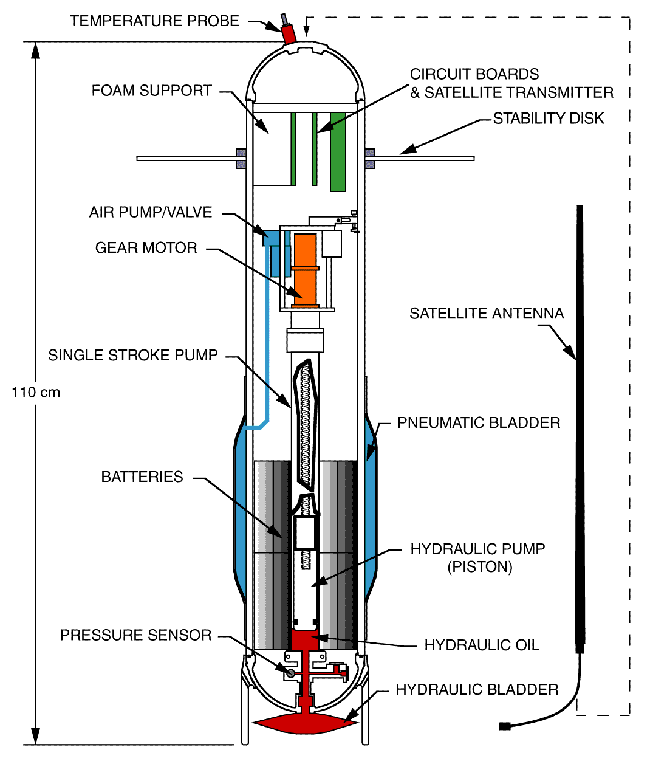 TEMPERATURE PROBE

FOAM SUPPORT

CIRCUIT BOARDS & SATELLITE TRANSMITTER

STABILITY DISK

AIR PUMP/VALVE

GEAR MOTOR

SATELLITE ANTENNA

SINGLE STROKE PUMP

110 cm

PNEUMATIC BLADDER

BATTERIES

HYDRAULIC PUMP (PISTON)

PRESSURE SENSOR

HYDRAULIC OIL

HYDRAULIC BLADDER